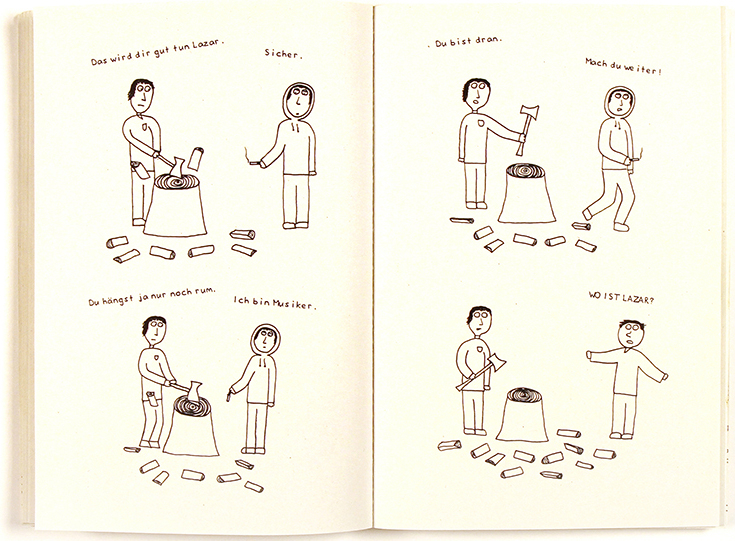 Das wird dir gut tun Lazar.

Sicher.

Du hängst ja nur noch rum.

Ich bin Musiker.

. Du bist dran.

Mach du weiter!

WO IST LAZAR?